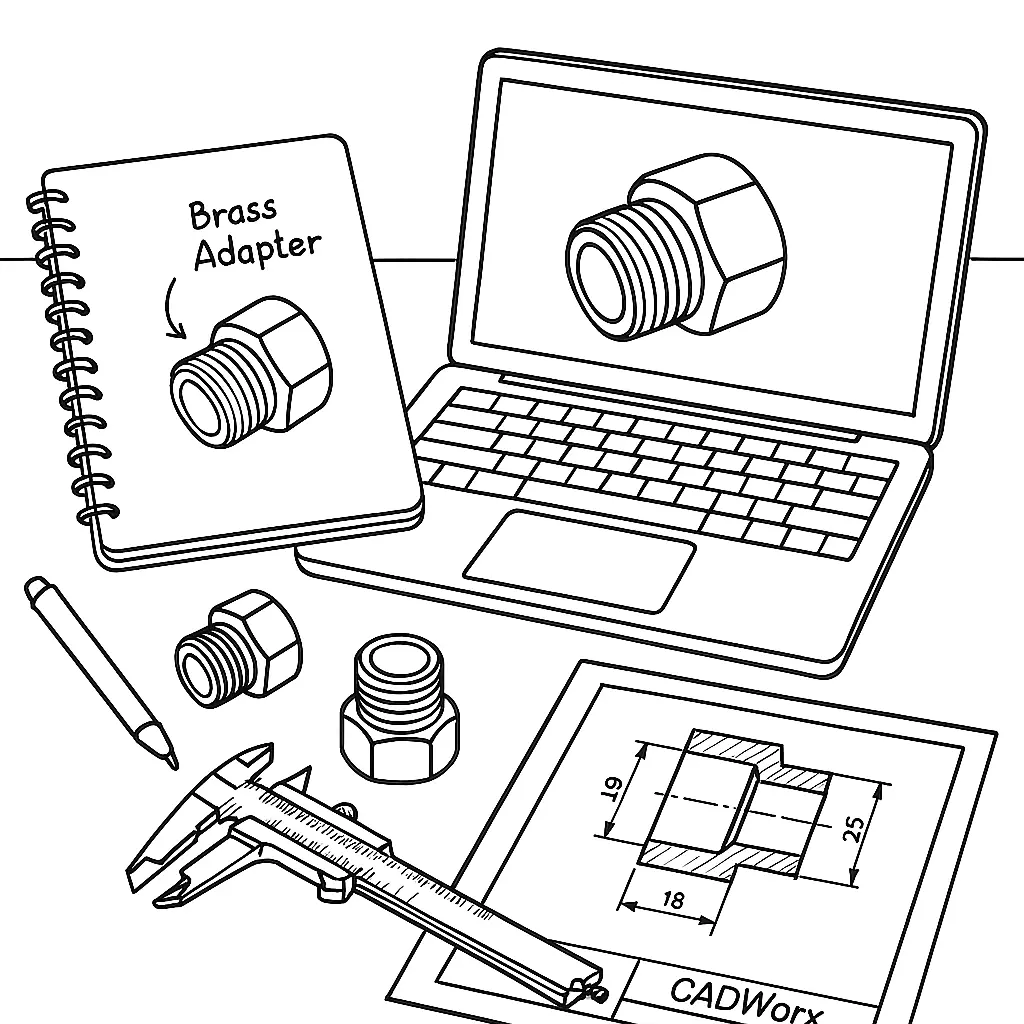 Brass Adapter

19

25

18

CADWorx